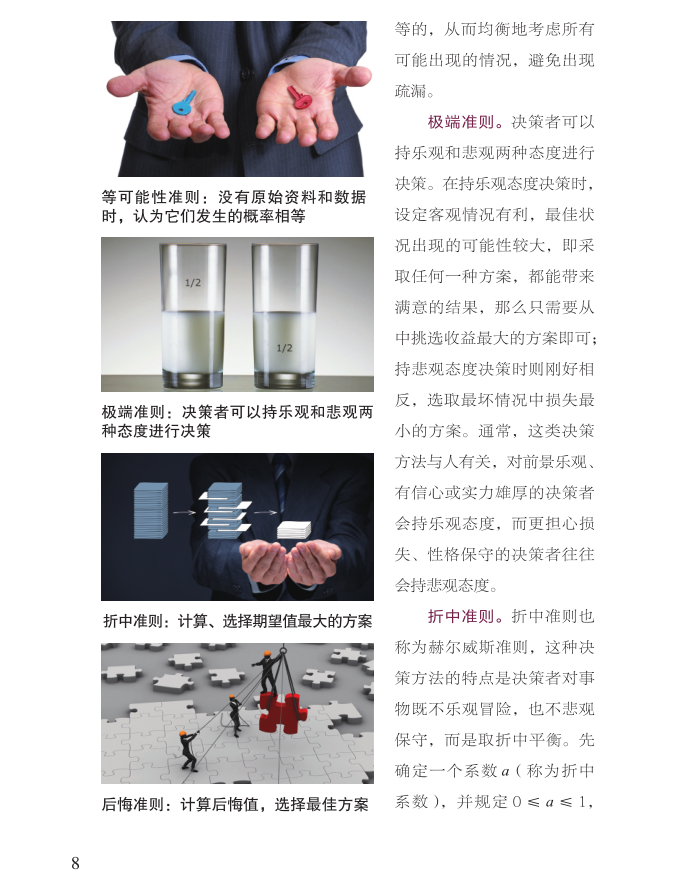 等可能性准则：没有原始资料和数据时，认为它们发生的概率相等

1/2

1/2

极端准则：决策者可以持乐观和悲观两种态度进行决策

折中准则：计算、选择期望值最大的方案

后悔准则：计算后悔值，选择最佳方案

等的，从而均衡地考虑所有可能出现的情况，避免出现疏漏。

极端准则。决策者可以持乐观和悲观两种态度进行决策。在持乐观态度决策时，设定客观情况有利，最佳状况出现的可能性较大，即采取任何一种方案，都能带来满意的结果，那么只需要从中挑选收益最大的方案即可；持悲观态度决策时则刚好相反，选取最坏情况中损失最小的方案。通常，这类决策方法与人有关，对前景乐观、有信心或实力雄厚的决策者会持乐观态度，而更担心损失、性格保守的决策者往往会持悲观态度。

折中准则。折中准则也称为赫尔威斯准则，这种决策方法的特点是决策者对事物既不乐观冒险，也不悲观保守，而是取折中平衡。先确定一个系数 $a$（称为折中系数），并规定 $0 \leqslant a \leqslant 1$，

8